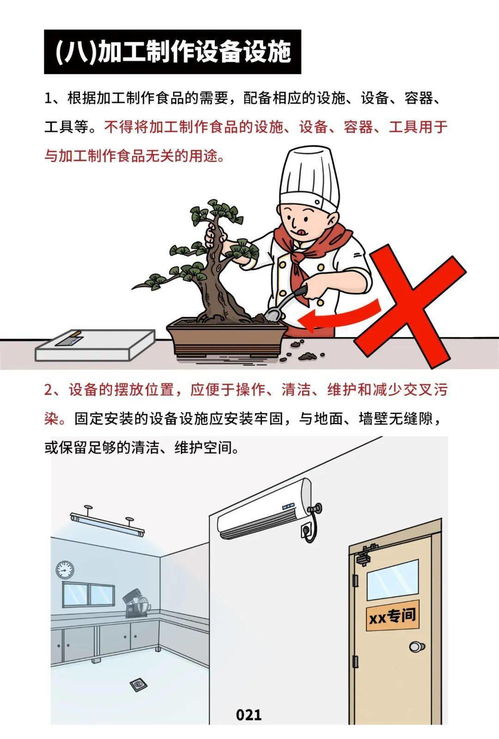 (八)加工制作设备设施

1、根据加工制作食品的需要，配备相应的设施、设备、容器、工具等。不得将加工制作食品的设施、设备、容器、工具用于与加工制作食品无关的用途。

2、设备的摆放位置，应便于操作、清洁、维护和减少交叉污染。固定安装的设备设施应安装牢固，与地面、墙壁无缝隙，或保留足够的清洁、维护空间。

XX专间

021